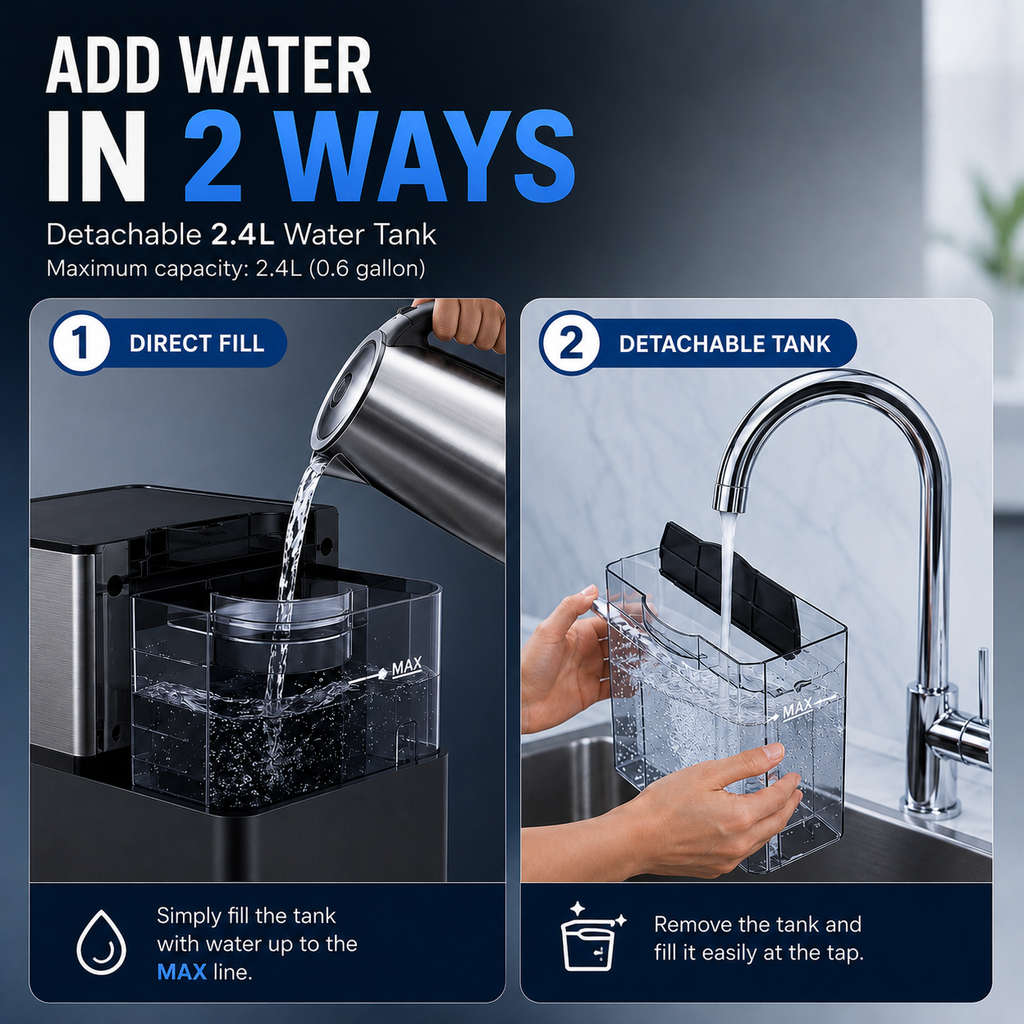 ADD WATER
IN 2 WAYS

Detachable 2.4L Water Tank
Maximum capacity: 2.4L (0.6 gallon)

1 DIRECT FILL

MAX

Simply fill the tank with water up to the MAX line.

2 DETACHABLE TANK

MAX

Remove the tank and fill it easily at the tap.